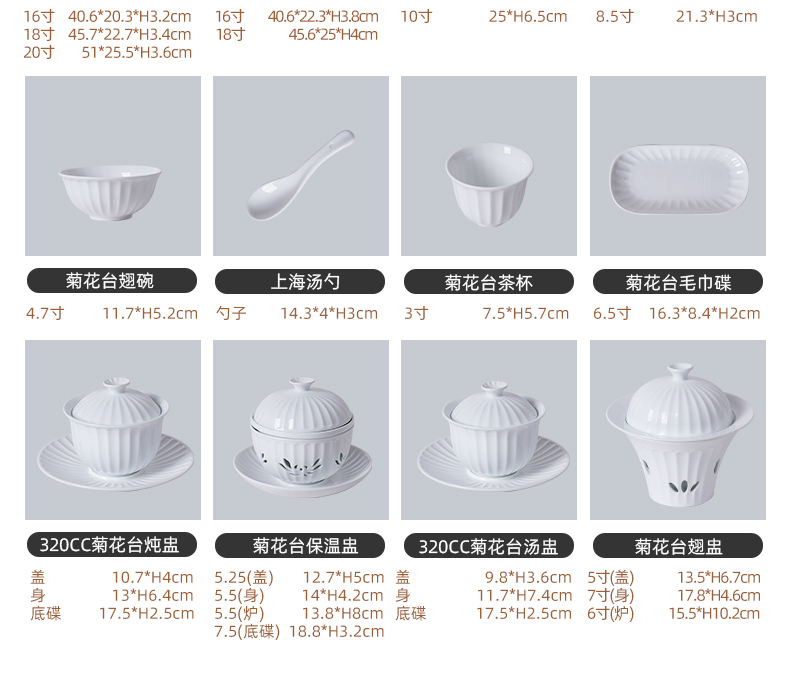 16寸 40.6*20.3*H3.2cm
18寸 45.7*22.7*H3.4cm
20寸 51*25.5*H3.6cm

16寸 40.6*22.3*H3.8cm
18寸 45.6*25*H4cm

10寸 25*H6.5cm

8.5寸 21.3*H3cm

菊花台翅碗
4.7寸 11.7*H5.2cm

上海汤勺
勺子 14.3*4*H3cm

菊花台茶杯
3寸 7.5*H5.7cm

菊花台毛巾碟
6.5寸 16.3*8.4*H2cm

320CC菊花台炖盅
盖 10.7*H4cm
身 13*H6.4cm
底碟 17.5*H2.5cm

菊花台保温盅
5.25(盖) 12.7*H5cm
5.5(身) 14*H4.2cm
5.5(炉) 13.8*H8cm
7.5(底碟) 18.8*H3.2cm

320CC菊花台汤盅
盖 9.8*H3.6cm
身 11.7*H7.4cm
底碟 17.5*H2.5cm

菊花台翅盅
5寸(盖) 13.5*H6.7cm
7寸(身) 17.8*H4.6cm
6寸(炉) 15.5*H10.2cm