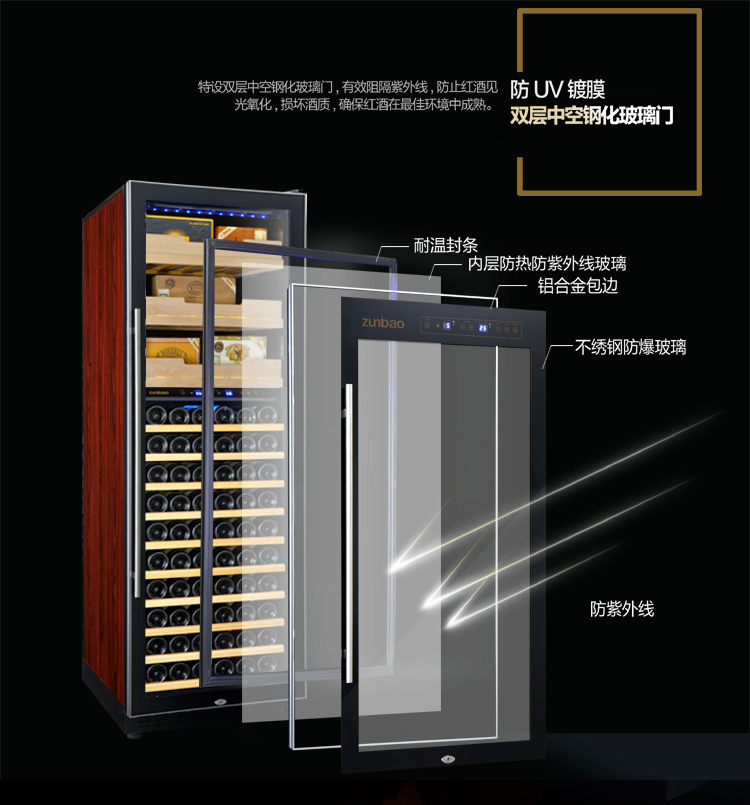 特设双层中空钢化玻璃门，有效阻隔紫外线，防止红酒见光氧化，损坏酒质，确保红酒在最佳环境中成熟。

防 UV 镀膜
双层中空钢化玻璃门

耐温封条
内层防热防紫外线玻璃
铝合金包边
zunbao
不绣钢防爆玻璃

防紫外线